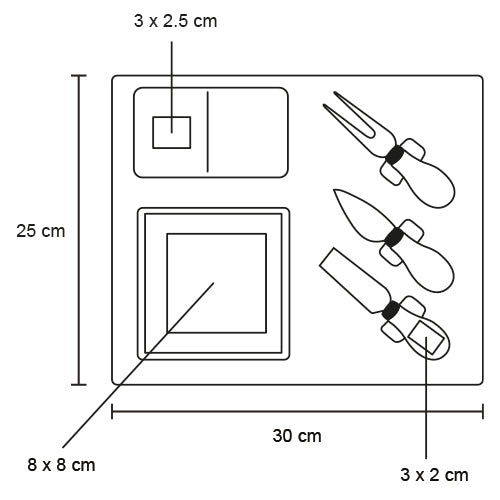 3 x 2.5 cm

25 cm

30 cm

8 x 8 cm

3 x 2 cm